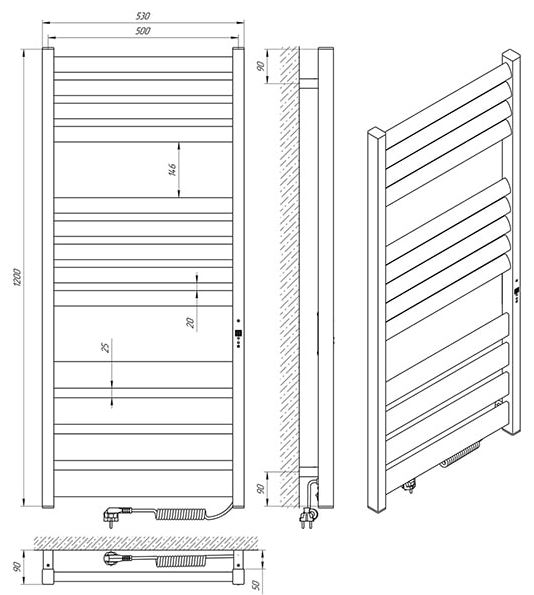 530
500
1200
146
20
25
90
90
90
50