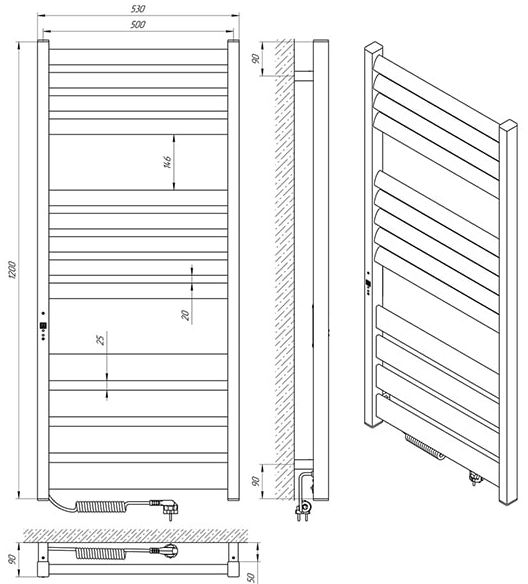 530
500
1200
146
20
25
90
90
90
50