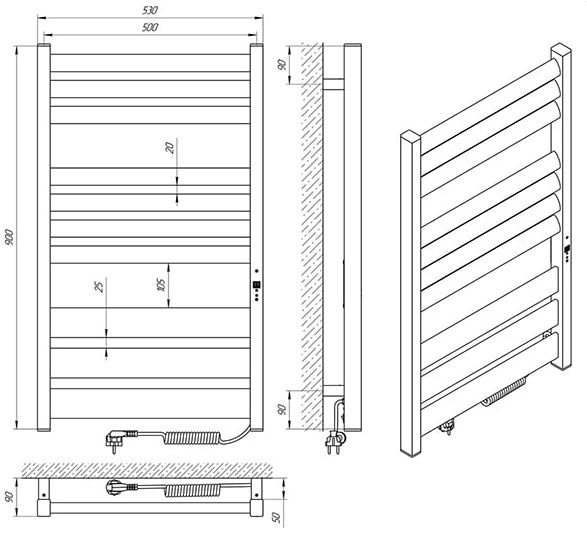 530
500
900
20
105
25
90
90
90
50