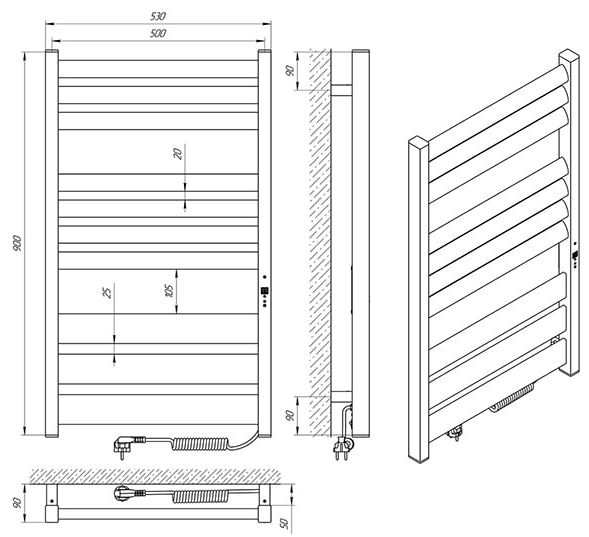 530
500
900
20
25
105
90
90
90
50